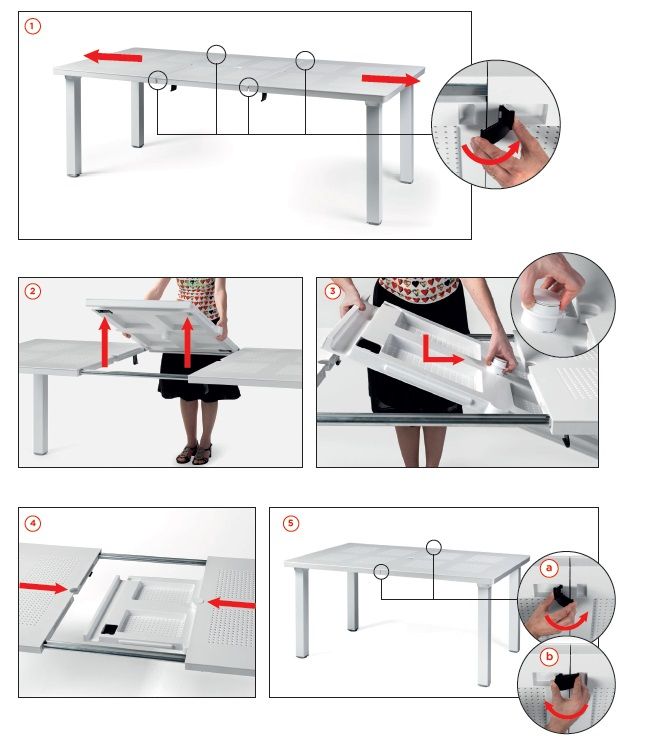 1

2

3

4

5

a

b