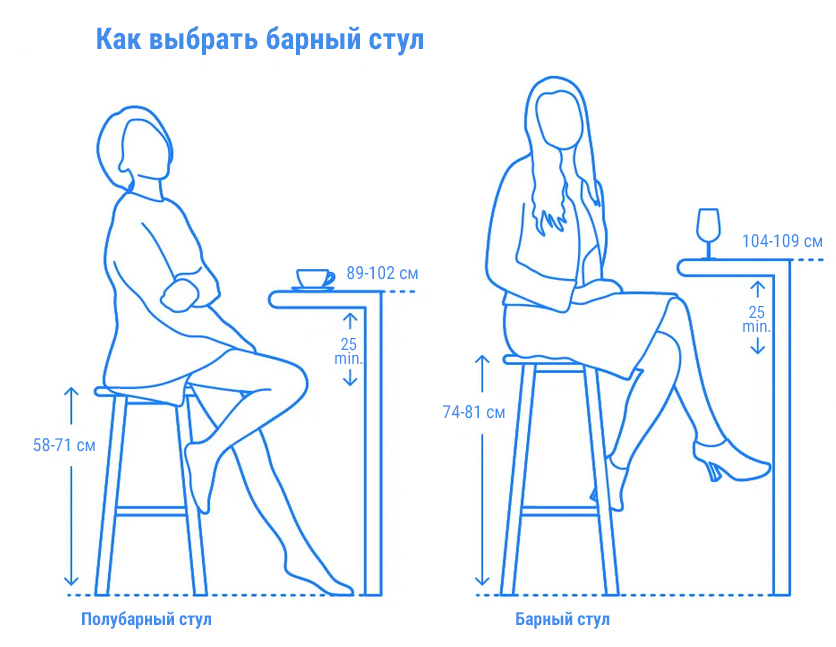 Как выбрать барный стул

89-102 см

25 min.

58-71 см

Полубарный стул

104-109 см

25 min.

74-81 см

Барный стул