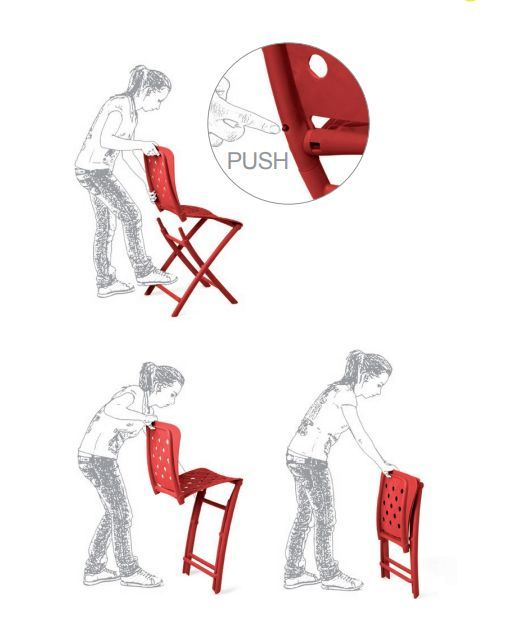 PUSH