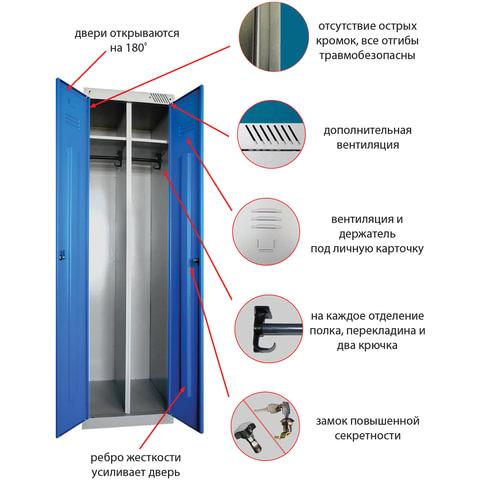 двери открываются на 180°

отсутствие острых кромок, все отгибы травмобезопасны

дополнительная вентиляция

вентиляция и держатель под личную карточку

на каждое отделение полка, перекладина и два крючка

замок повышенной секретности

ребро жесткости усиливает дверь