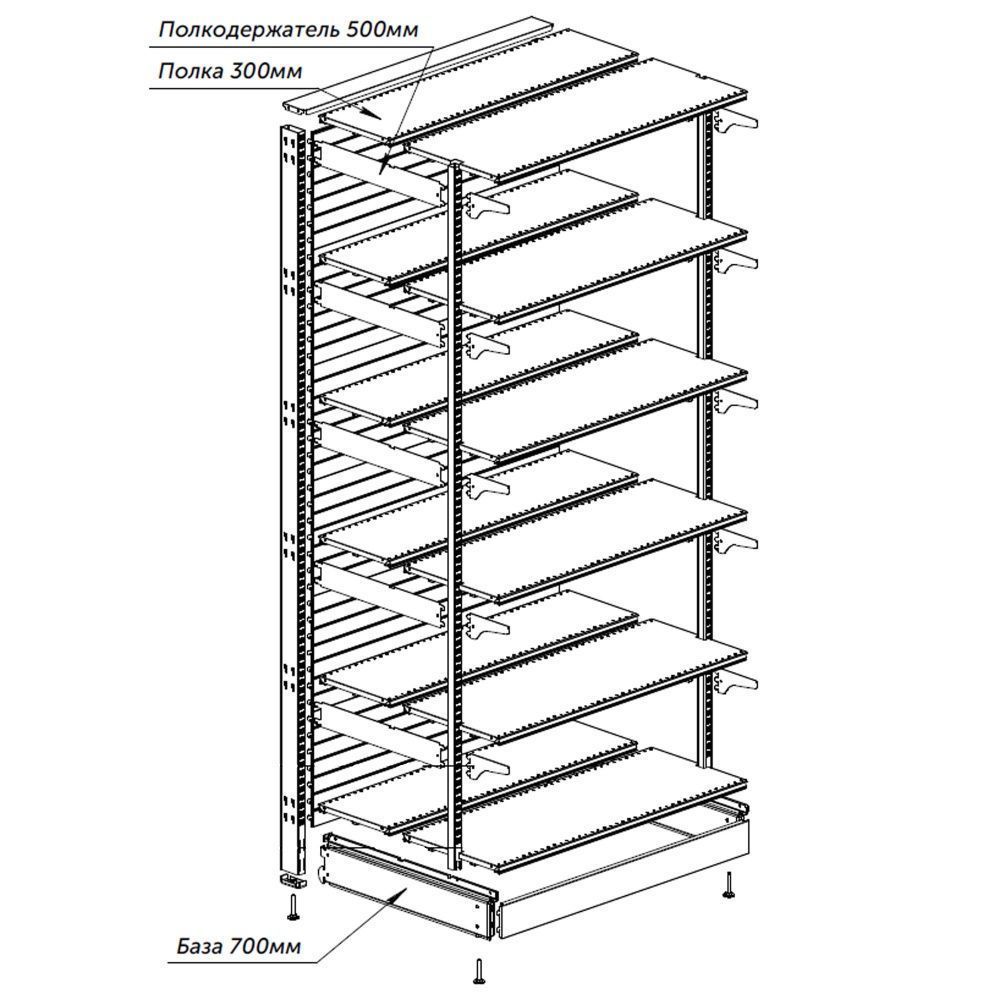 Полкодержатель 500мм

Полка 300мм

База 700мм