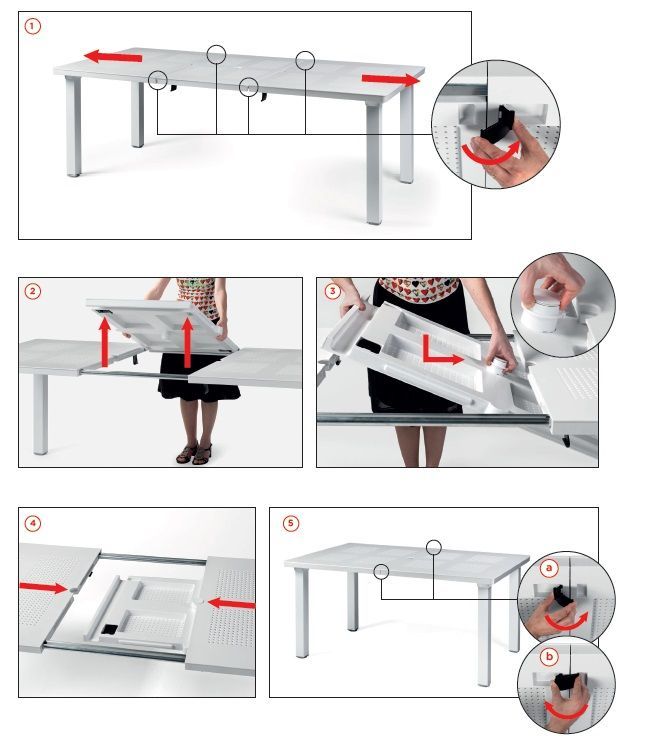 1

2

3

4

5

a

b