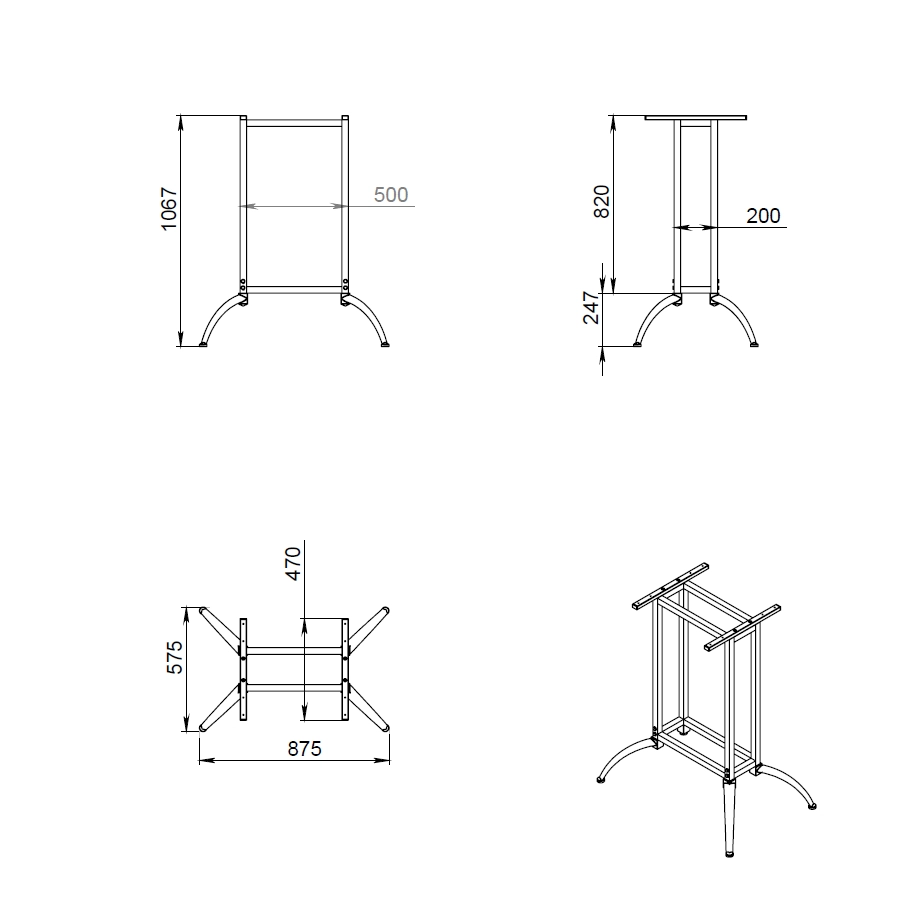 1067

500

820

200

247

470

575

875